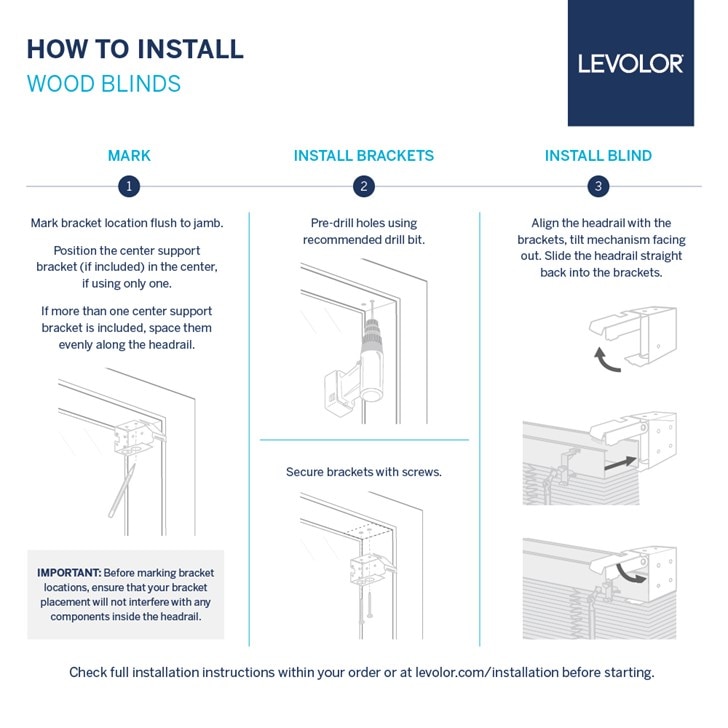 HOW TO INSTALL
WOOD BLINDS

LEVOLOR

MARK

1

Mark bracket location flush to jamb.

Position the center support bracket (if included) in the center, if using only one.

If more than one center support bracket is included, space them evenly along the headrail.

IMPORTANT: Before marking bracket locations, ensure that your bracket placement will not interfere with any components inside the headrail.

INSTALL BRACKETS

2

Pre-drill holes using recommended drill bit.

Secure brackets with screws.

INSTALL BLIND

3

Align the headrail with the brackets, tilt mechanism facing out. Slide the headrail straight back into the brackets.

Check full installation instructions within your order or at levolor.com/installation before starting.